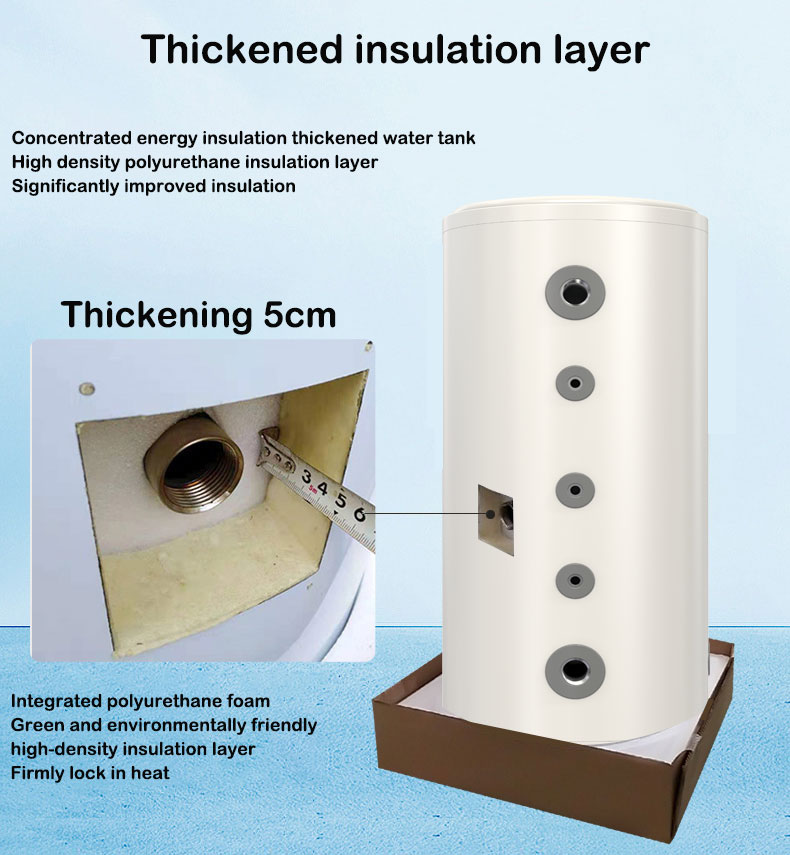 Thickened insulation layer

Concentrated energy insulation thickened water tank
High density polyurethane insulation layer
Significantly improved insulation

Thickening 5cm

3 4 5 6

Integrated polyurethane foam
Green and environmentally friendly
high-density insulation layer
Firmly lock in heat