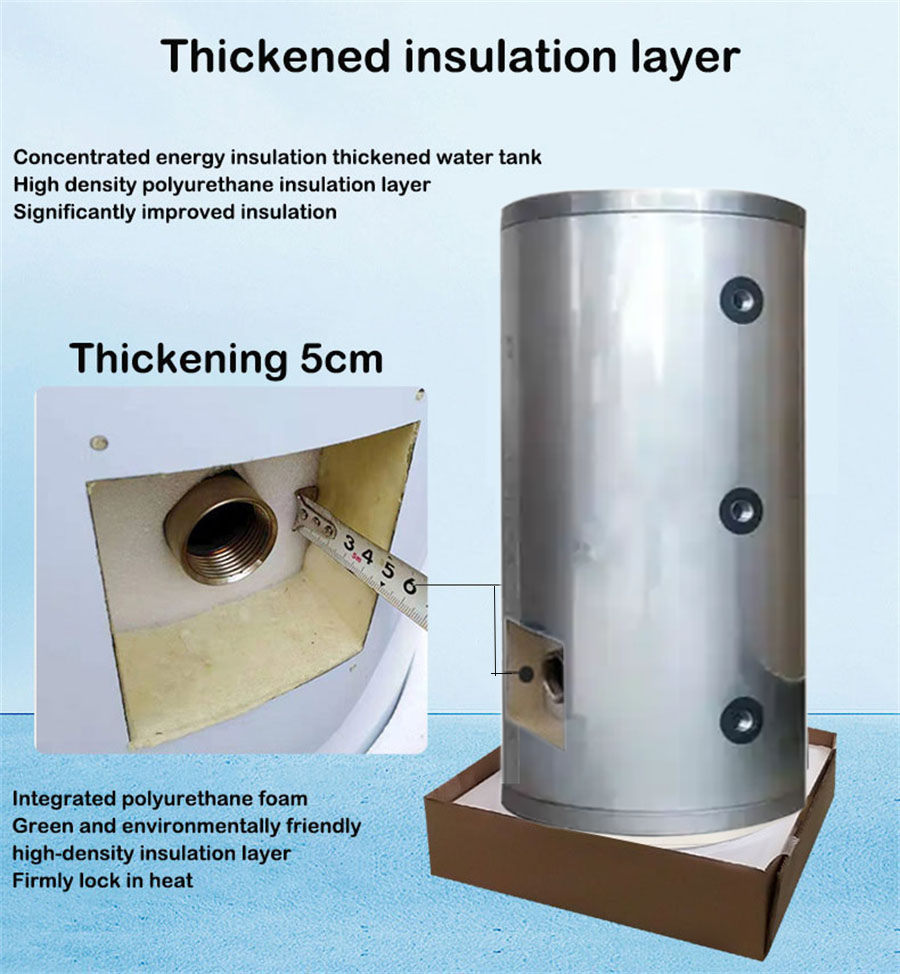 Thickened insulation layer

Concentrated energy insulation thickened water tank
High density polyurethane insulation layer
Significantly improved insulation

Thickening 5cm

3 4 5 6

Integrated polyurethane foam
Green and environmentally friendly
high-density insulation layer
Firmly lock in heat